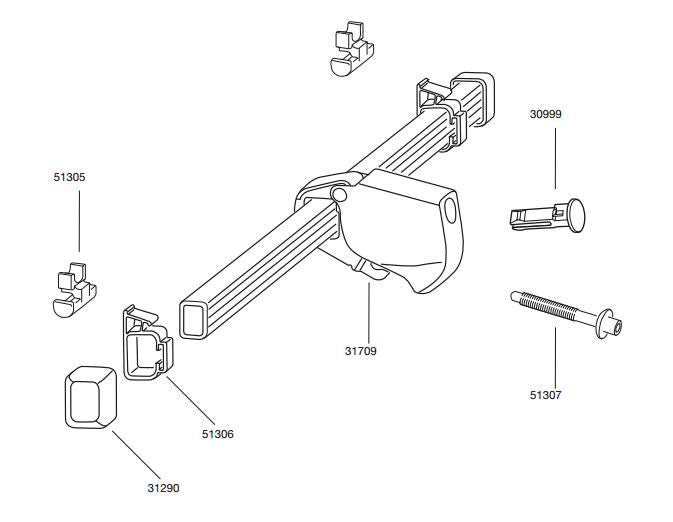 30999

51305

31709

51307

51306

31290