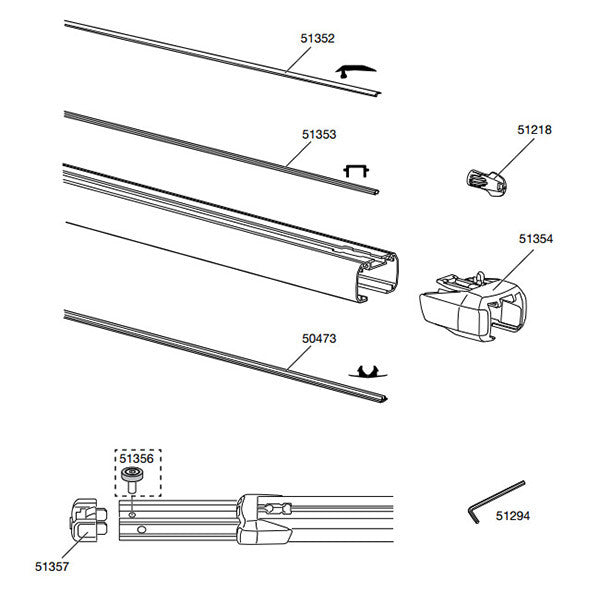 51352

51353

51218

51354

50473

51356

51294

51357