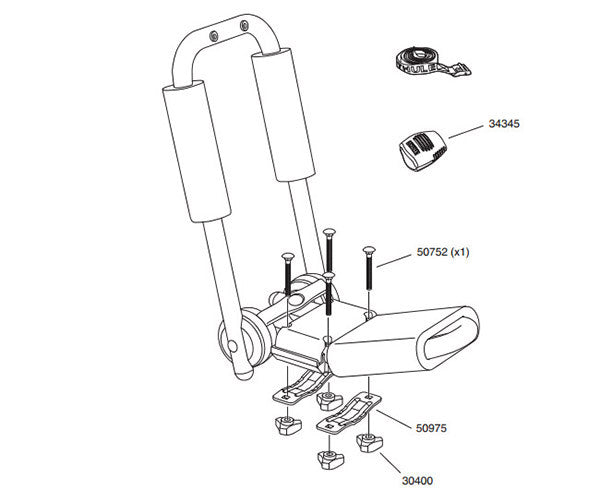 THULE

34345

50752 (x1)

50975

30400